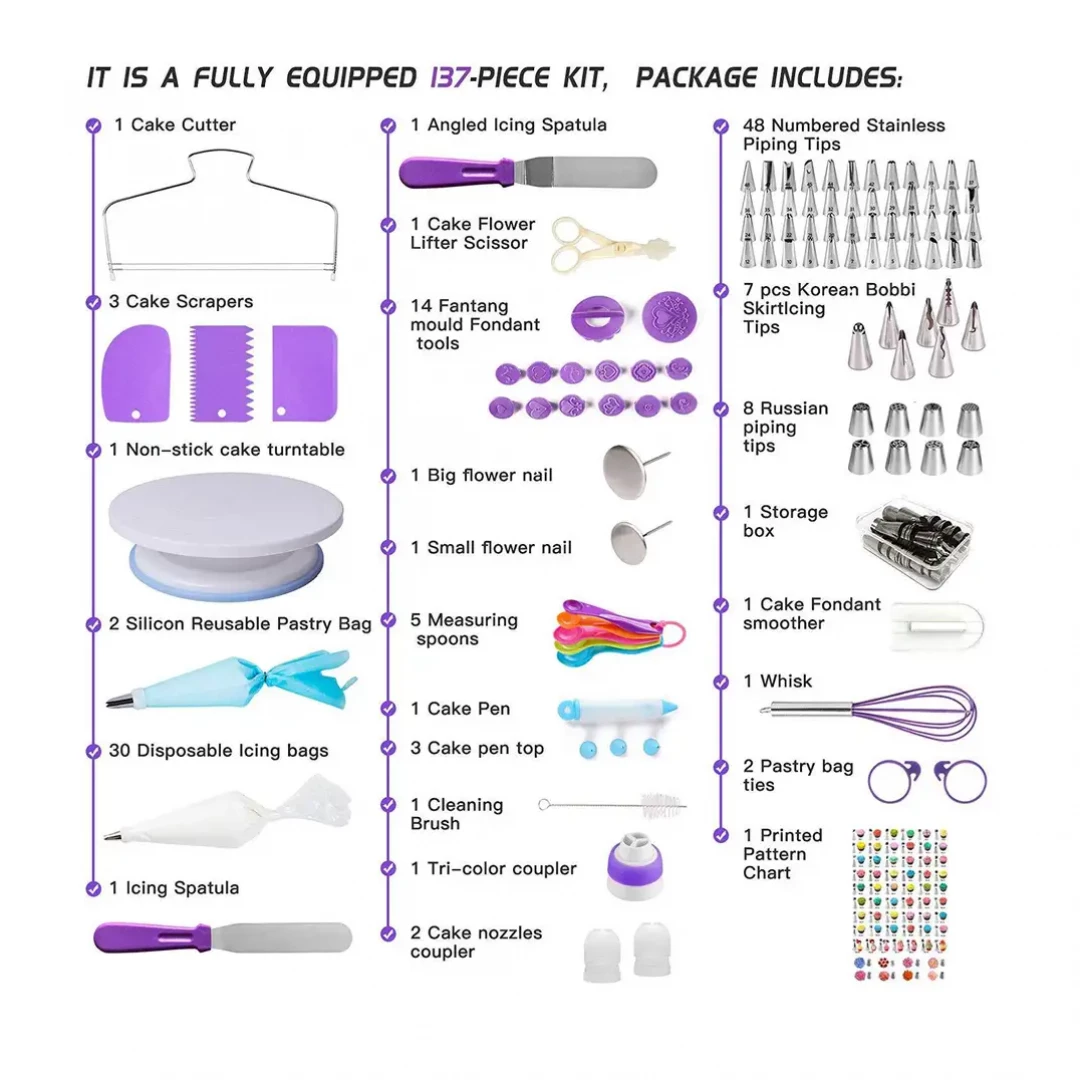 IT IS A FULLY EQUIPPED 137-PIECE KIT, PACKAGE INCLUDES:

1 Cake Cutter

3 Cake Scrapers

1 Non-stick cake turntable

2 Silicon Reusable Pastry Bag

30 Disposable Icing bags

1 Icing Spatula

1 Angled Icing Spatula

1 Cake Flower Lifter Scissor

14 Fantang mould Fondant tools

1 Big flower nail

1 Small flower nail

5 Measuring spoons

1 Cake Pen

3 Cake pen top

1 Cleaning Brush

1 Tri-color coupler

2 Cake nozzles coupler

48 Numbered Stainless Piping Tips

7 pcs Korean Bobbi SkirtIcing Tips

8 Russian piping tips

1 Storage box

1 Cake Fondant smoother

1 Whisk

2 Pastry bag ties

1 Printed Pattern Chart